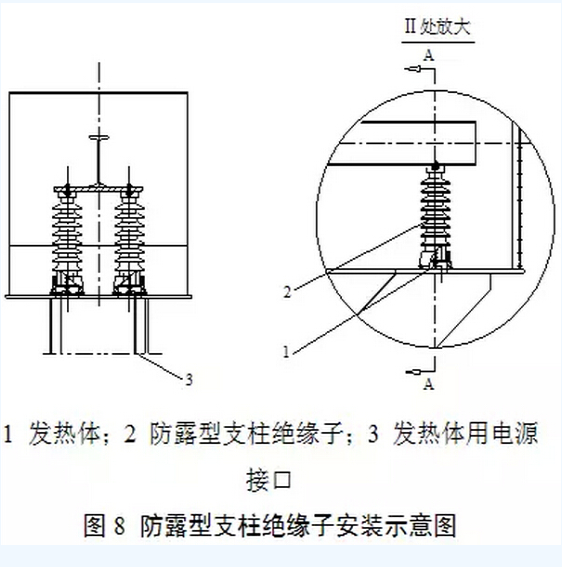 II 处放大

A

2

1

A

3

1 发热体；2 防露型支柱绝缘子；3 发热体用电源接口

图 8 防露型支柱绝缘子安装示意图